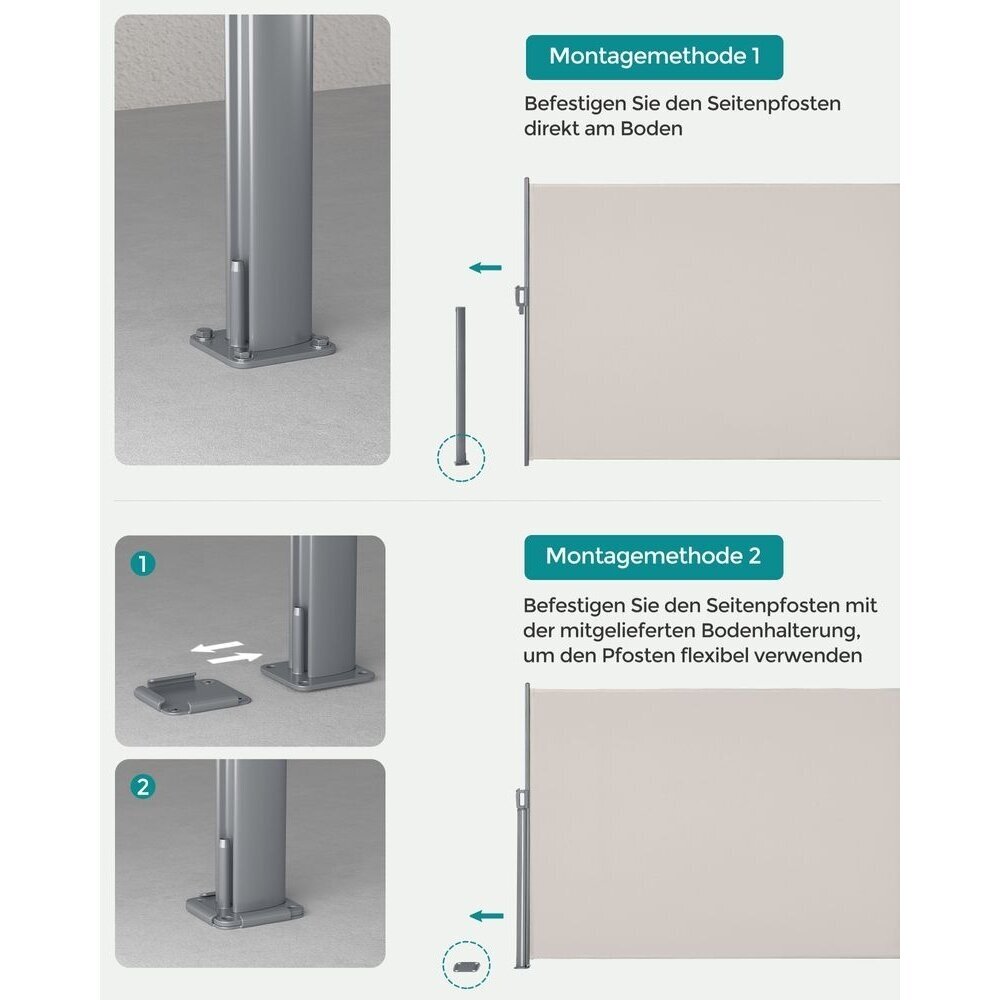 Montagemethode 1

Befestigen Sie den Seitenpfosten direkt am Boden

1

2

Montagemethode 2

Befestigen Sie den Seitenpfosten mit der mitgelieferten Bodenhalterung, um den Pfosten flexibel verwenden