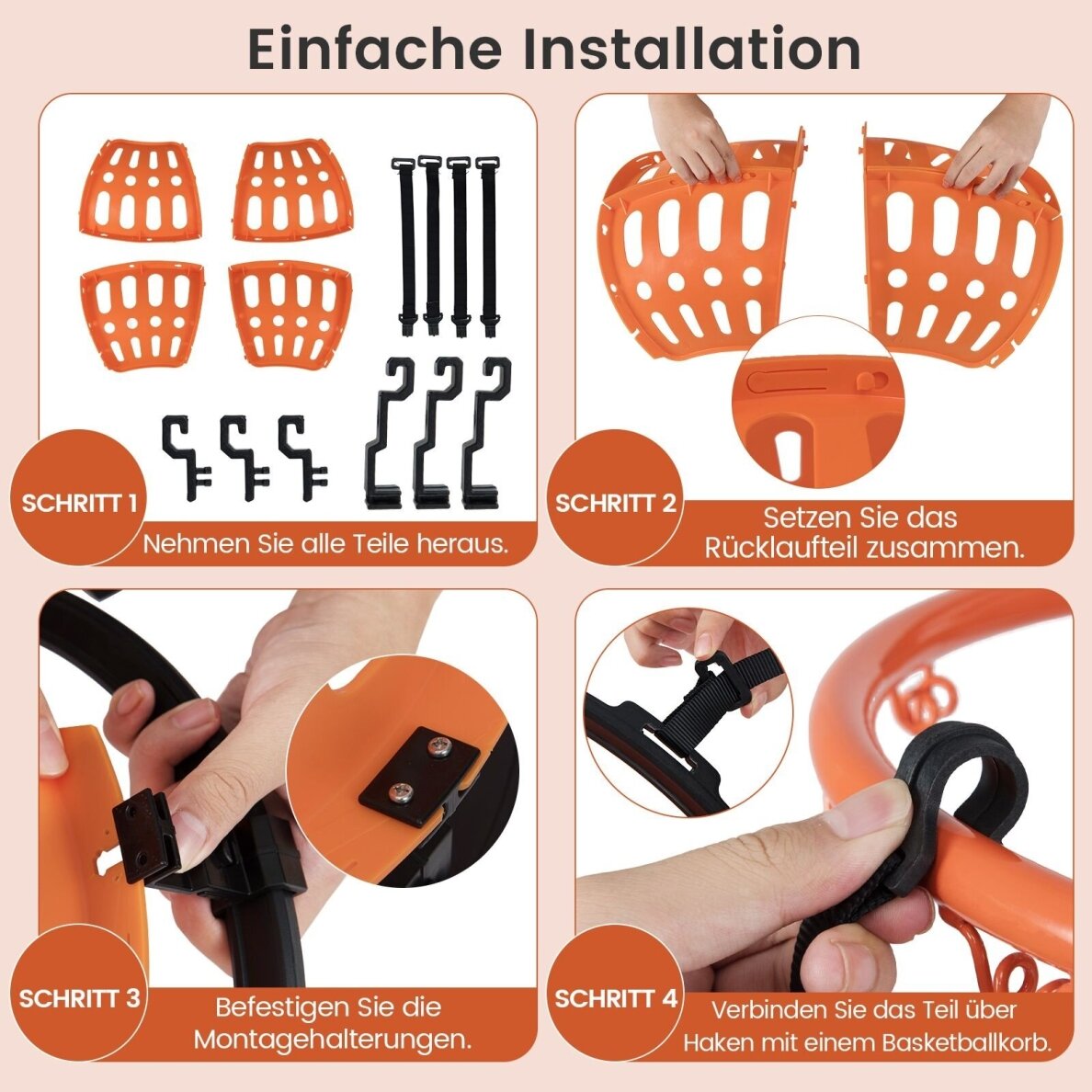 Einfache Installation

SCHRITT 1
Nehmen Sie alle Teile heraus.

SCHRITT 2
Setzen Sie das Rücklaufteil zusammen.

SCHRITT 3
Befestigen Sie die Montagehalterungen.

SCHRITT 4
Verbinden Sie das Teil über Haken mit einem Basketballkorb.